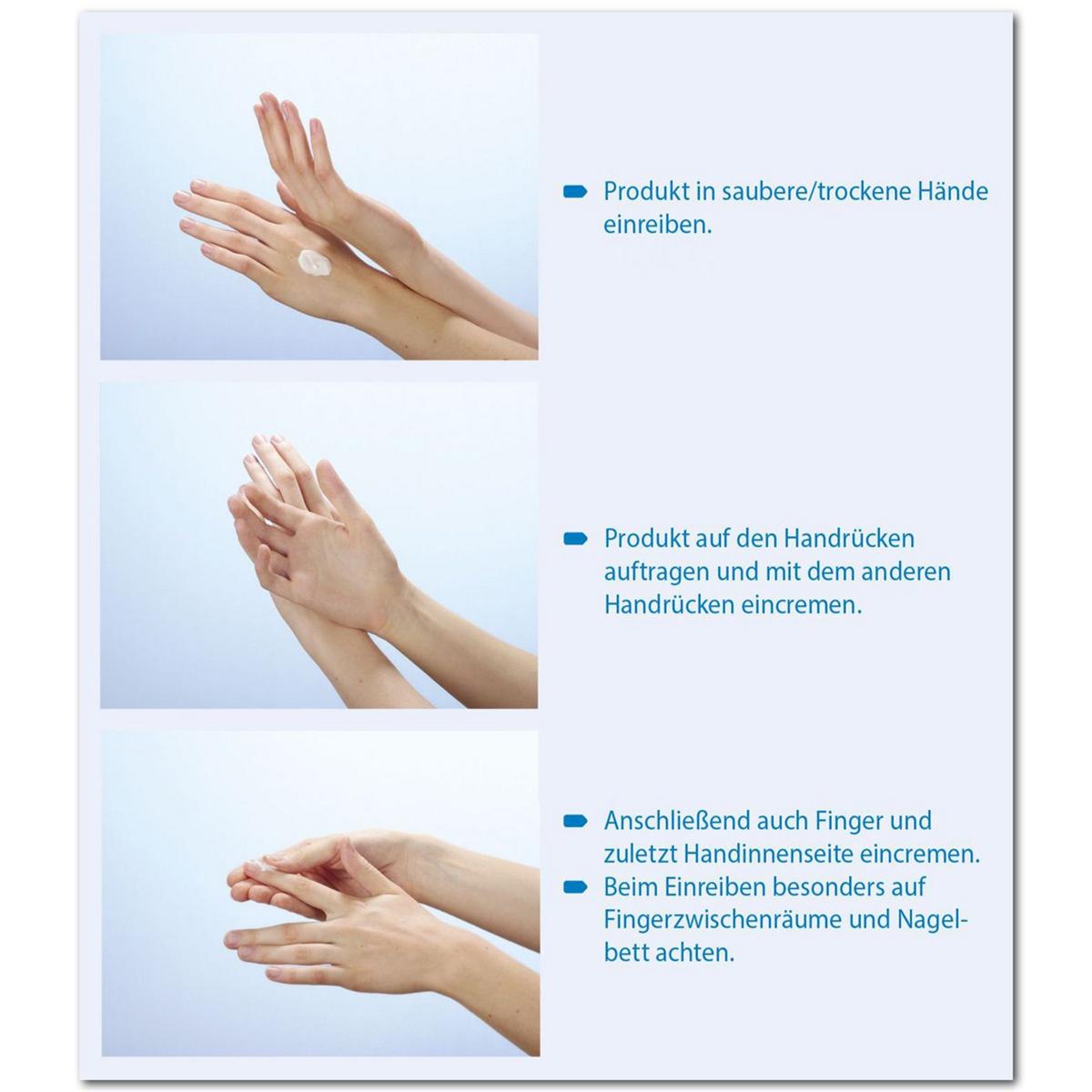 Produkt in saubere/trockene Hände einreiben.

Produkt auf den Handrücken auftragen und mit dem anderen Handrücken eincremen.

Anschließend auch Finger und zuletzt Handinnenseite eincremen.

Beim Einreiben besonders auf Fingerzwischenräume und Nagelbett achten.